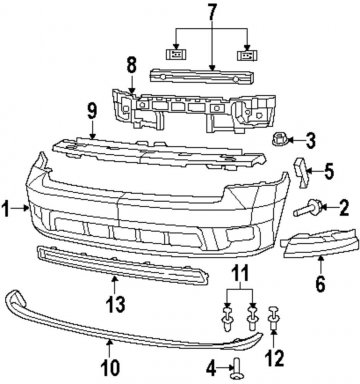 7
8
9
3
5
1
2
6
11
13
12
10
4