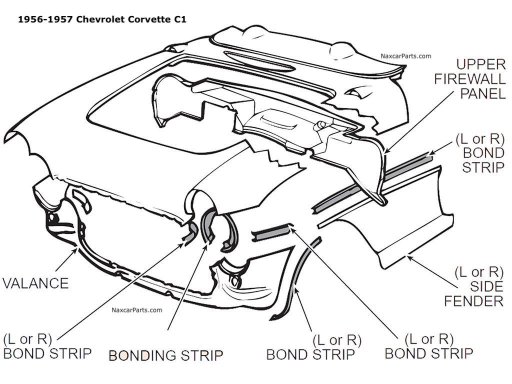 1956-1957 Chevrolet Corvette C1

NaxcarParts.com

UPPER FIREWALL PANEL

(L or R) BOND STRIP

(L or R) SIDE FENDER

VALANCE

NaxcarParts.com

(L or R) BOND STRIP

BONDING STRIP

(L or R) BOND STRIP

(L or R) BOND STRIP