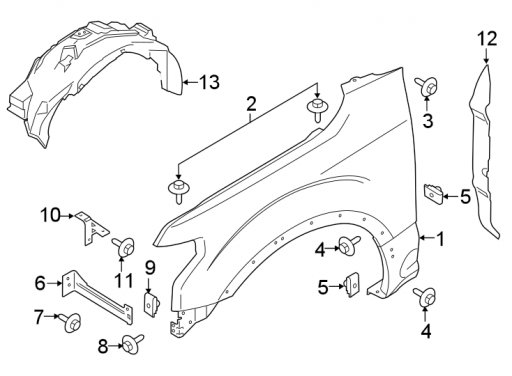 12
13
2
3
5
10
1
4
11
9
6
5
7
4
8