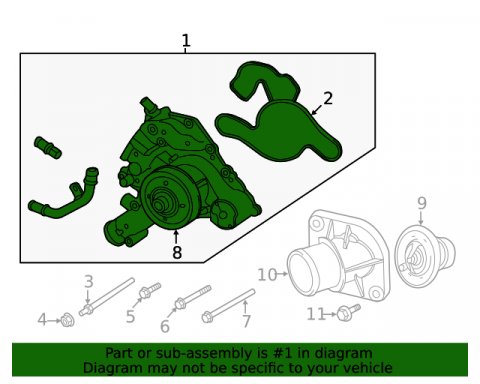 1
2
8
9
10
3
4
5
6
7
11
Part or sub-assembly is #1 in diagram
Diagram may not be specific to your vehicle